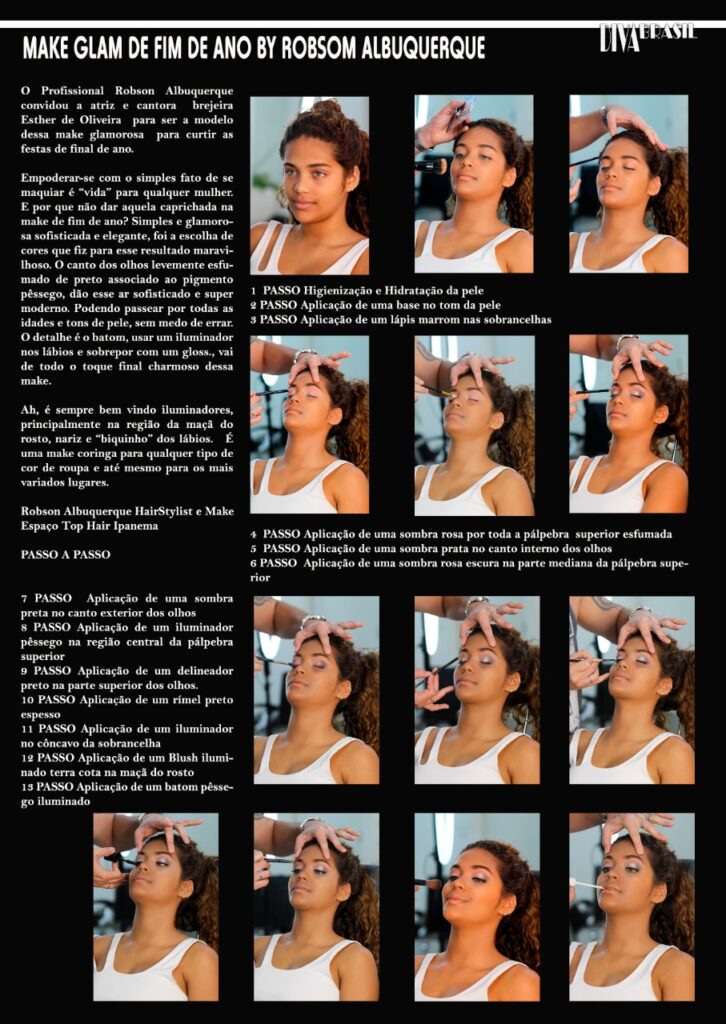 MAKE GLAM DE FIM DE ANO BY ROBSOM ALBUQUERQUE

DIVA BRASIL

O Profissional Robson Albuquerque convidou a atriz e cantora brejeira Esther de Oliveira para ser a modelo dessa make glamorosa para curtir as festas de final de ano.

Empoderar-se com o simples fato de se maquiar é "vida" para qualquer mulher. E por que não dar aquela caprichada na make de fim de ano? Simples e glamorosa sofisticada e elegante, foi a escolha de cores que fiz para esse resultado maravilhoso. O canto dos olhos levemente esfumado de preto associado ao pigmento pêssego, dão esse ar sofisticado e super moderno. Podendo passear por todas as idades e tons de pele, sem medo de errar. O detalhe é o batom, usar um iluminador nos lábios e sobrepor com um gloss., vai de todo o toque final charmoso dessa make.

Ah, é sempre bem vindo iluminadores, principalmente na região da maçã do rosto, nariz e "biquinho" dos lábios. É uma make coringa para qualquer tipo de cor de roupa e até mesmo para os mais variados lugares.

Robson Albuquerque HairStylist e Make Espaço Top Hair Ipanema

PASSO A PASSO

1 PASSO Higienização e Hidratação da pele
2 PASSO Aplicação de uma base no tom da pele
3 PASSO Aplicação de um lápis marrom nas sobrancelhas

4 PASSO Aplicação de uma sombra rosa por toda a pálpebra superior esfumada
5 PASSO Aplicação de uma sombra prata no canto interno dos olhos
6 PASSO Aplicação de uma sombra rosa escura na parte mediana da pálpebra superior

7 PASSO Aplicação de uma sombra preta no canto exterior dos olhos
8 PASSO Aplicação de um iluminador pêssego na região central da pálpebra superior
9 PASSO Aplicação de um delineador preto na parte superior dos olhos.
10 PASSO Aplicação de um rímel preto espesso
11 PASSO Aplicação de um iluminador no côncavo da sobrancelha
12 PASSO Aplicação de um Blush iluminado terra cota na maçã do rosto
13 PASSO Aplicação de um batom pêssego iluminado